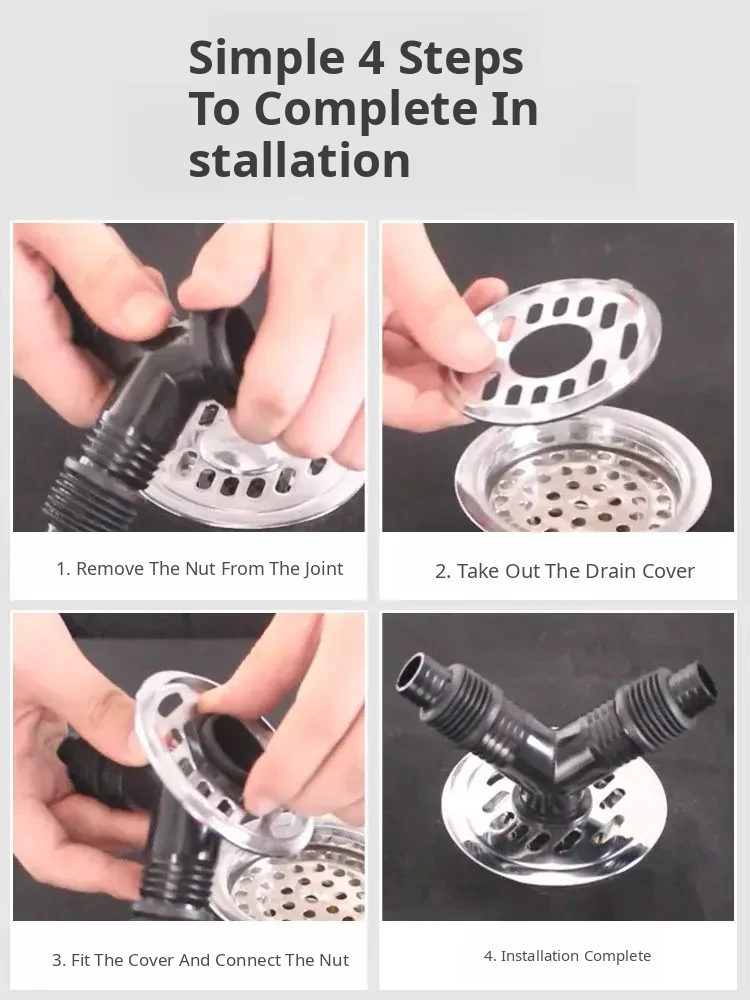 Simple 4 Steps To Complete In stallation

1. Remove The Nut From The Joint

2. Take Out The Drain Cover

3. Fit The Cover And Connect The Nut

4. Installation Complete